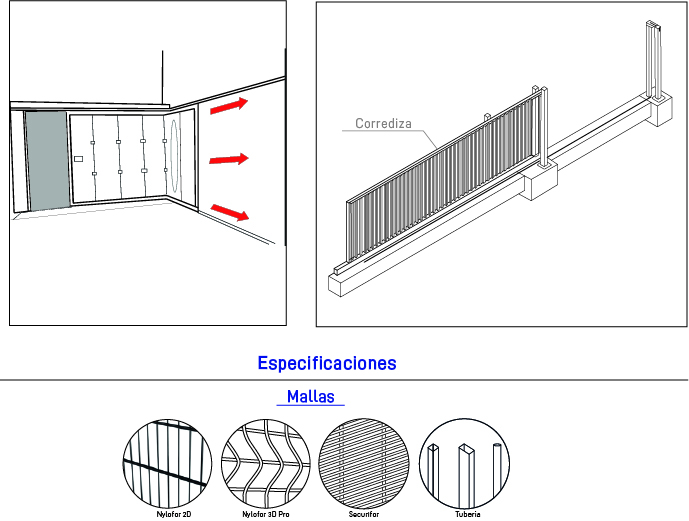 Corrediza

Especificaciones

Mallas

Nylofor 2D

Nylofor 3D Pro

Securifor

Tuberia