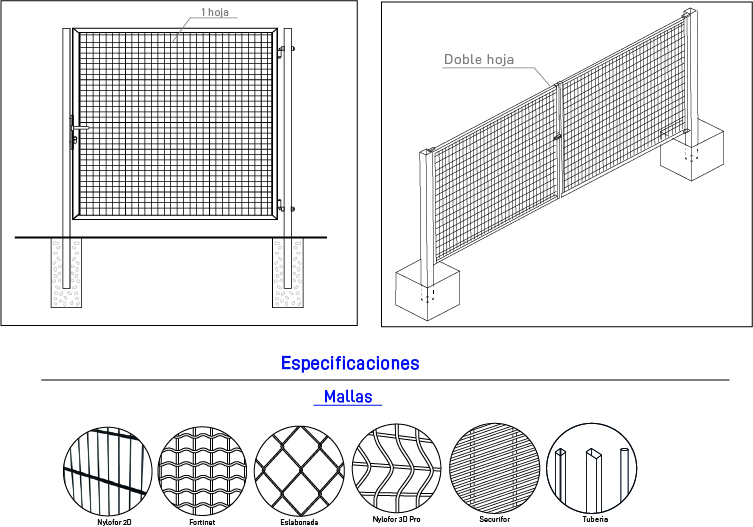 1 hoja

Doble hoja

Especificaciones

Mallas

Nylofor 2D

Fortinet

Eslabonada

Nylofor 3D Pro

Securifor

Tuberia